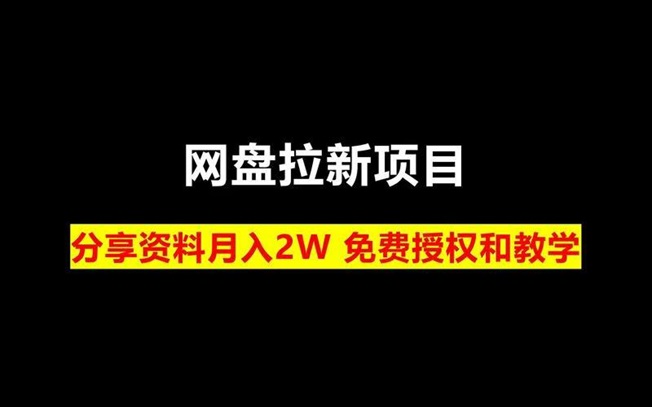 网盘拉新项目

分享资料月入2W 免费授权和教学